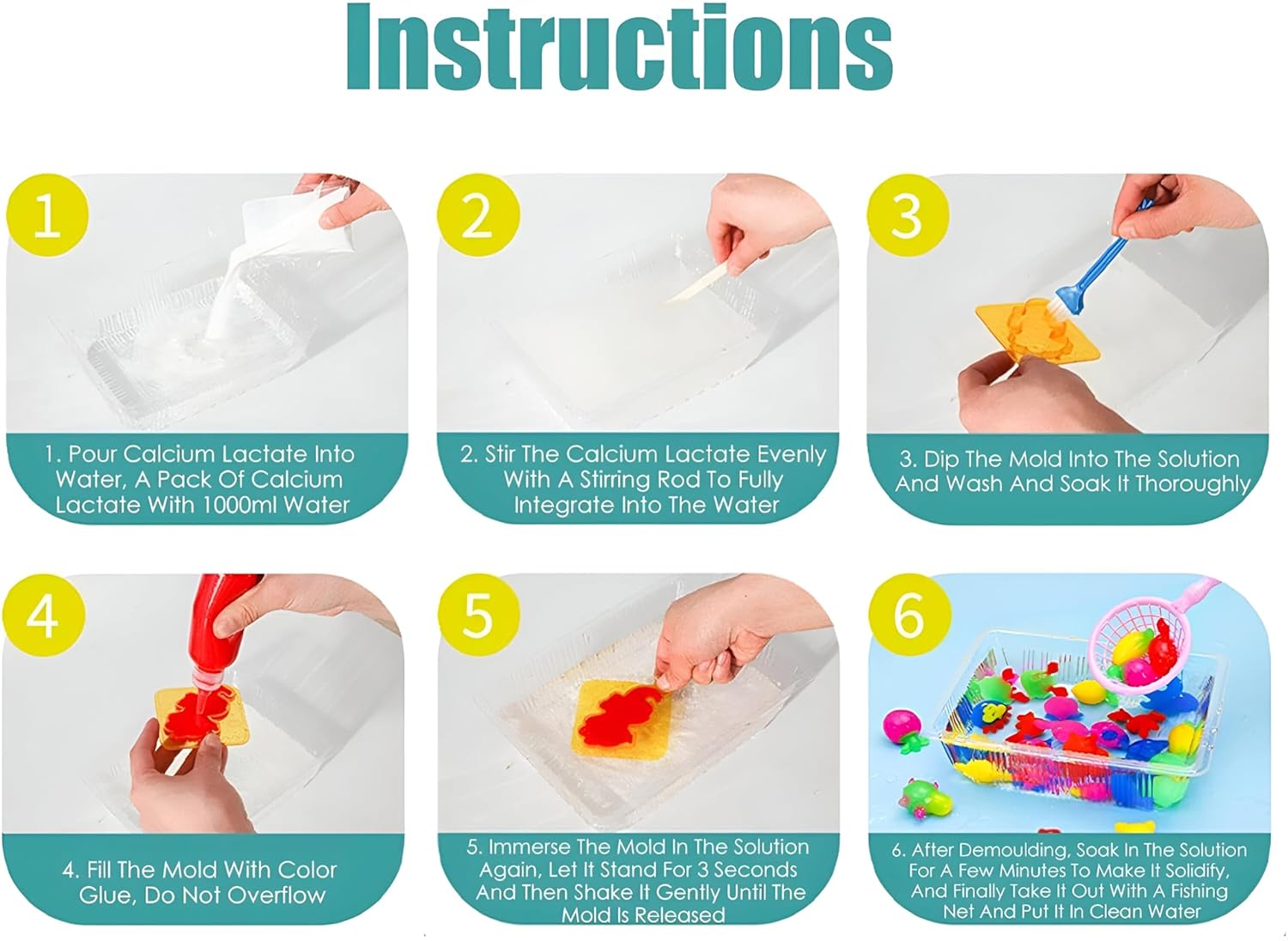 Instructions

1

1. Pour Calcium Lactate Into Water, A Pack Of Calcium Lactate With 1000ml Water

2

2. Stir The Calcium Lactate Evenly With A Stirring Rod To Fully Integrate Into The Water

3

3. Dip The Mold Into The Solution And Wash And Soak It Thoroughly

4

4. Fill The Mold With Color Glue, Do Not Overflow

5

5. Immerse The Mold In The Solution Again, Let It Stand For 3 Seconds And Then Shake It Gently Until The Mold Is Released

6

6. After Demoulding, Soak In The Solution For A Few Minutes To Make It Solidify, And Finally Take It Out With A Fishing Net And Put It In Clean Water